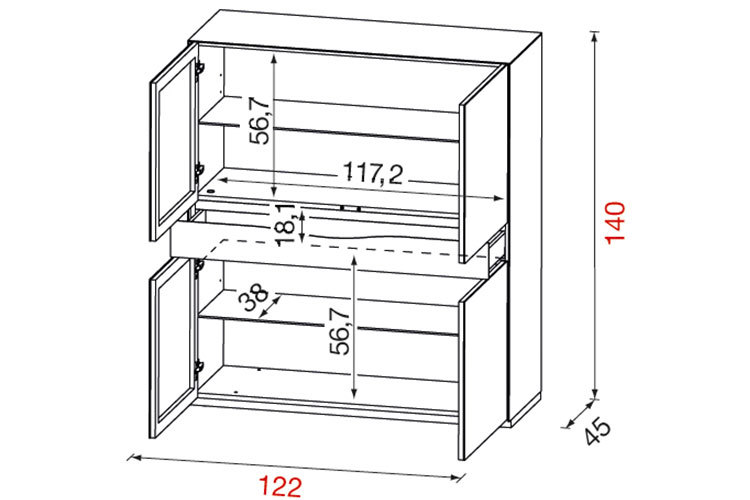 56,7
117,2
18,1
38
56,7
140
45
122